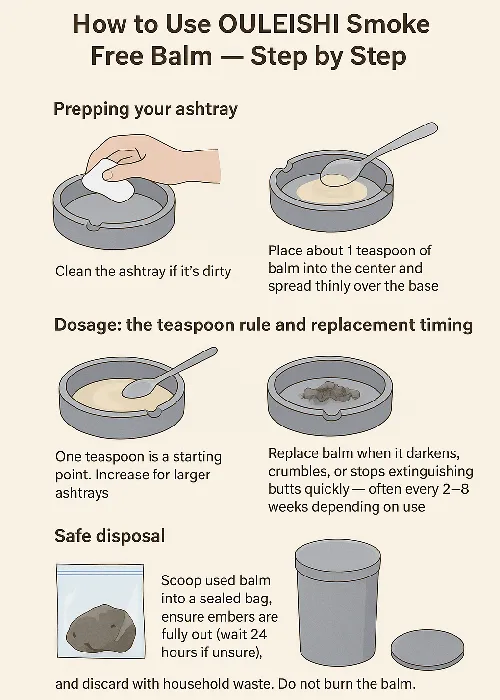 How to Use OULEISHI Smoke Free Balm — Step by Step

Prepping your ashtray

Clean the ashtray if it's dirty

Place about 1 teaspoon of balm into the center and spread thinly over the base

Dosage: the teaspoon rule and replacement timing

One teaspoon is a starting point. Increase for larger ashtrays

Replace balm when it darkens, crumbles, or stops extinguishing butts quickly — often every 2–8 weeks depending on use

Safe disposal

Scoop used balm into a sealed bag, ensure embers are fully out (wait 24 hours if unsure),

and discard with household waste. Do not burn the balm.